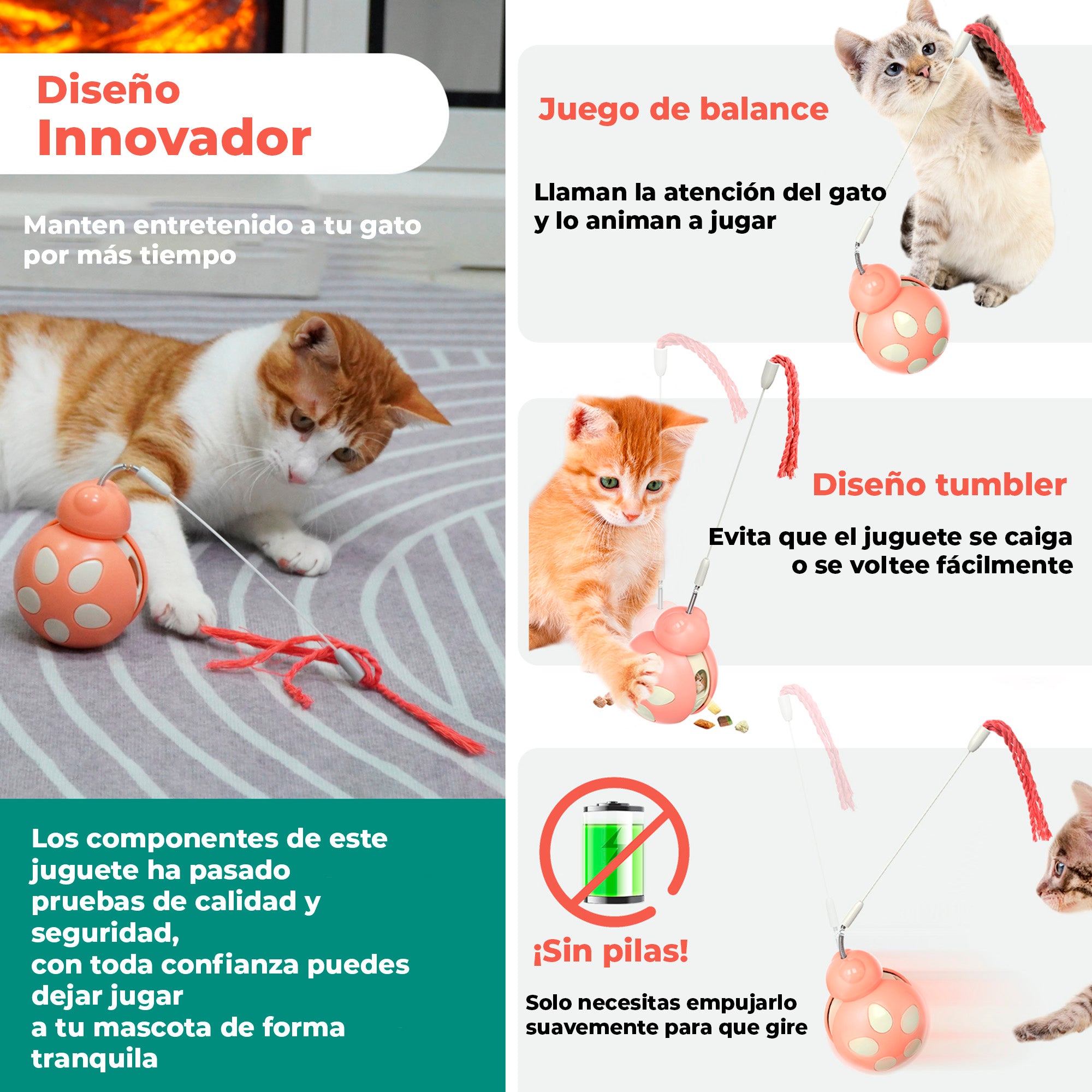 Diseño Innovador

Manten entretenido a tu gato por más tiempo

Los componentes de este juguete ha pasado pruebas de calidad y seguridad, con toda confianza puedes dejar jugar a tu mascota de forma tranquila

Juego de balance

Llaman la atención del gato y lo animan a jugar

Diseño tumbler

Evita que el juguete se caiga o se voltee fácilmente

¡Sin pilas!

Solo necesitas empujarlo suavemente para que gire