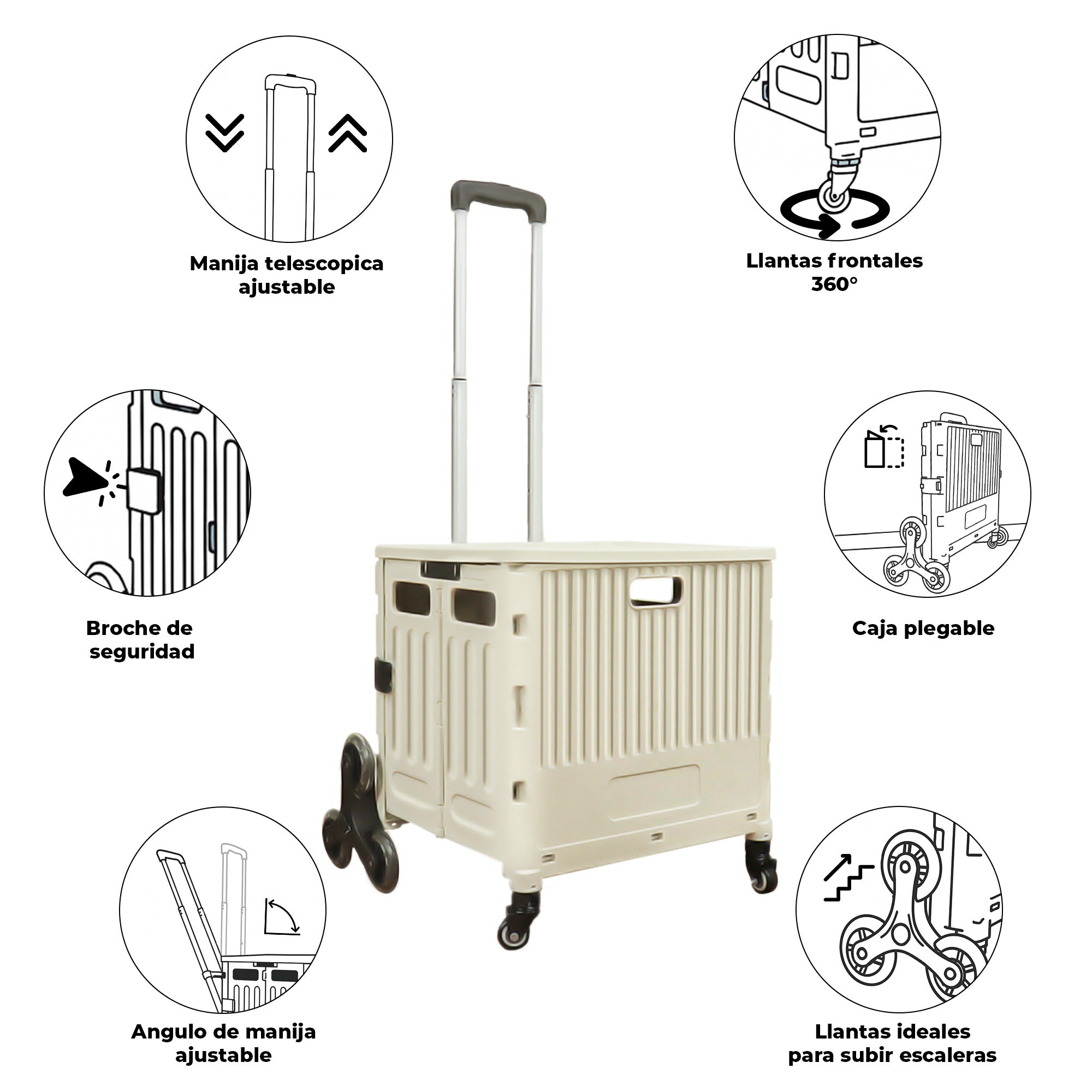 Manija telescopica ajustable

Llantas frontales 360°

Broche de seguridad

Caja plegable

Angulo de manija ajustable

Llantas ideales para subir escaleras