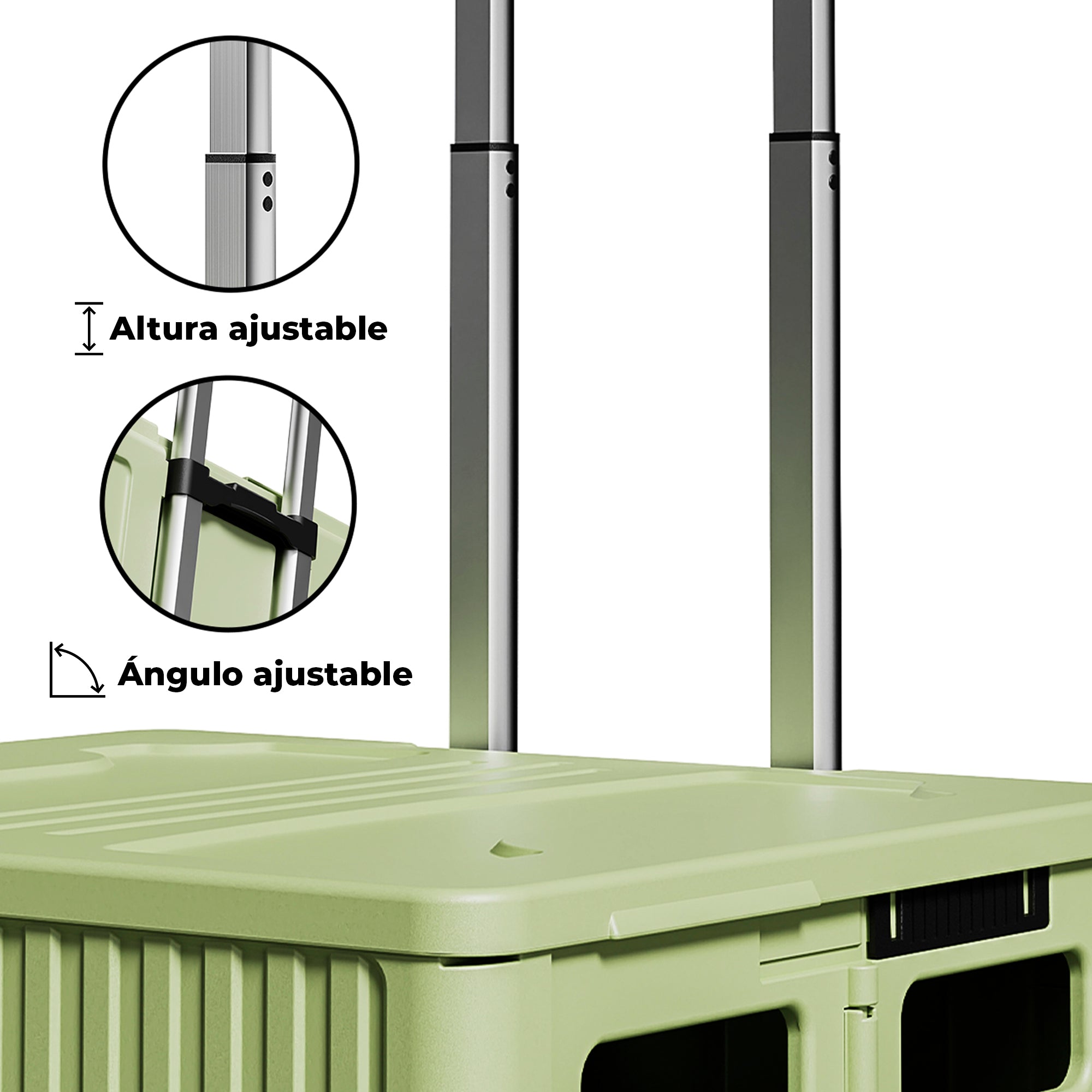 Altura ajustable

Ángulo ajustable