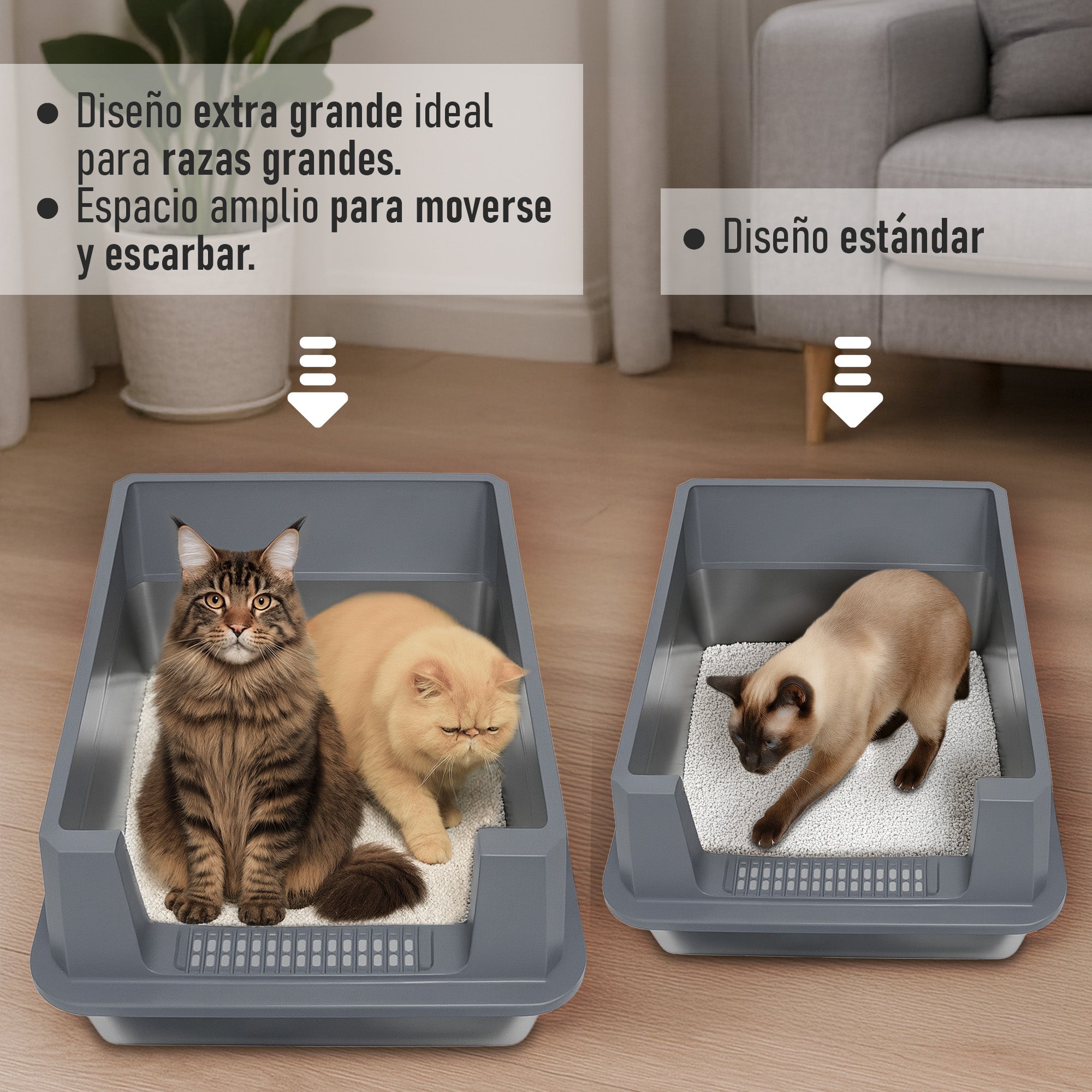 ● Diseño extra grande ideal para razas grandes.
● Espacio amplio para moverse y escarbar.

● Diseño estándar