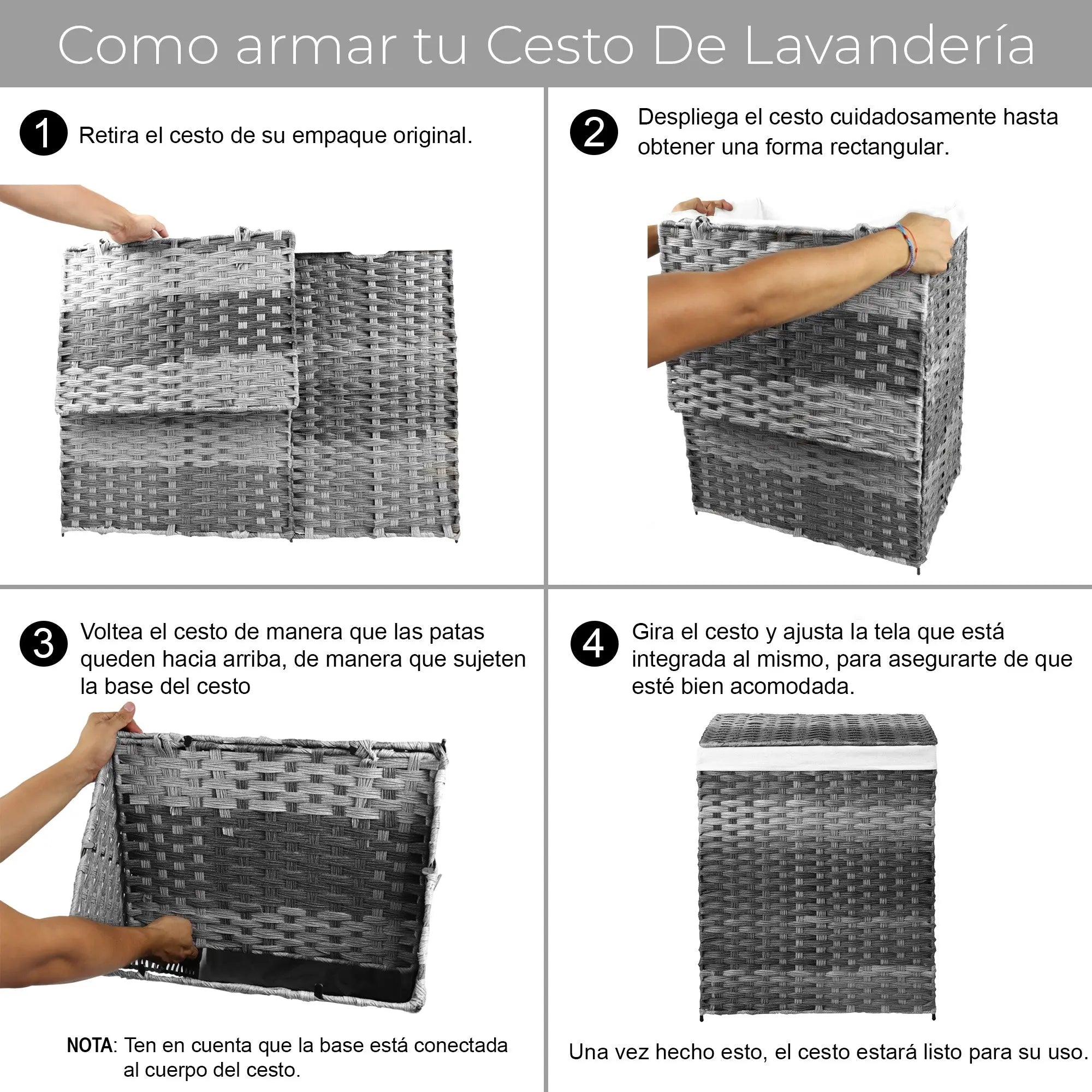 Como armar tu Cesto De Lavandería

1 Retira el cesto de su empaque original.

2 Despliega el cesto cuidadosamente hasta obtener una forma rectangular.

3 Voltea el cesto de manera que las patas queden hacia arriba, de manera que sujeten la base del cesto

NOTA: Ten en cuenta que la base está conectada al cuerpo del cesto.

4 Gira el cesto y ajusta la tela que está integrada al mismo, para asegurarte de que esté bien acomodada.

Una vez hecho esto, el cesto estará listo para su uso.