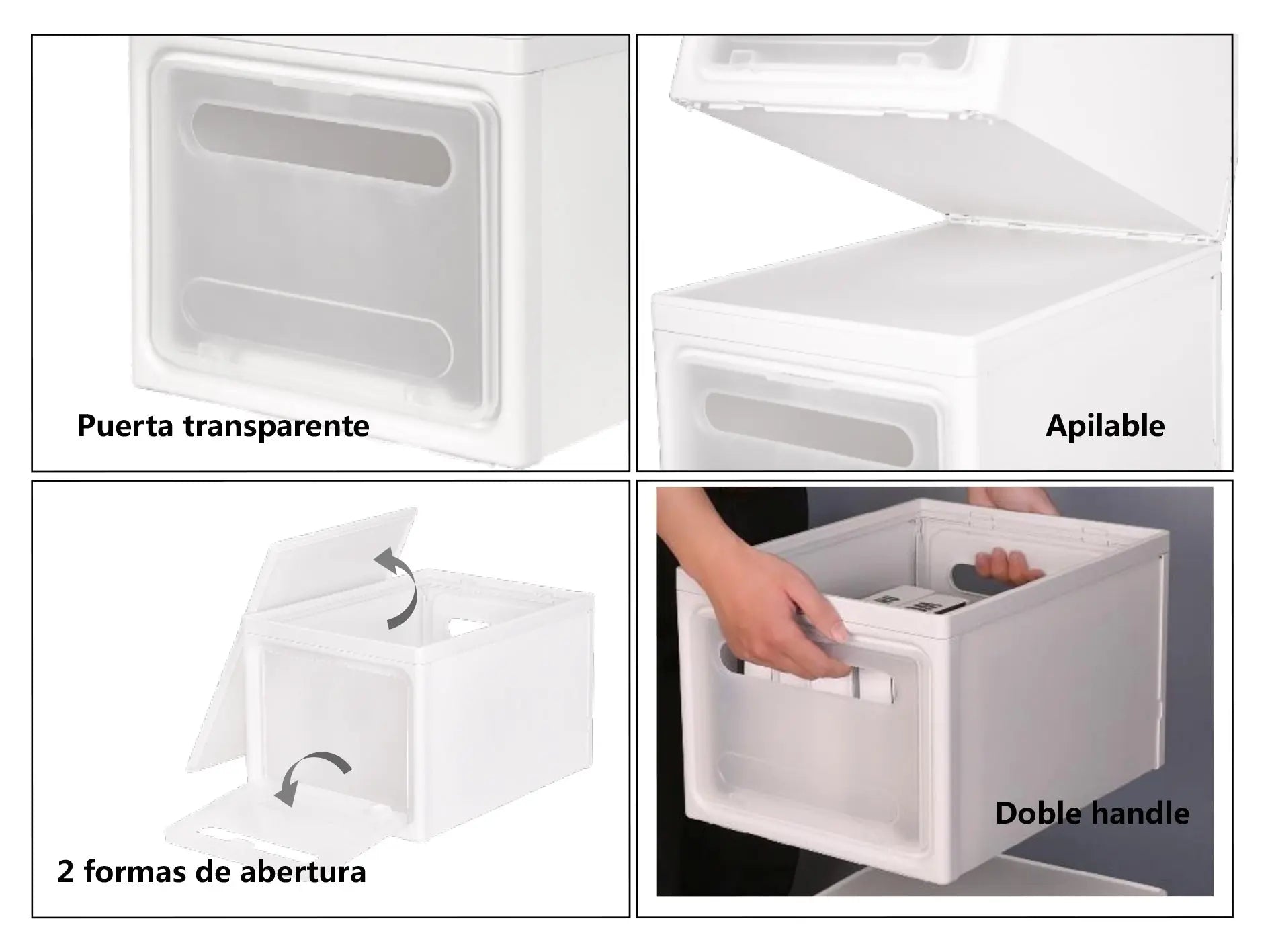 Puerta transparente

Apilable

2 formas de abertura

Doble handle