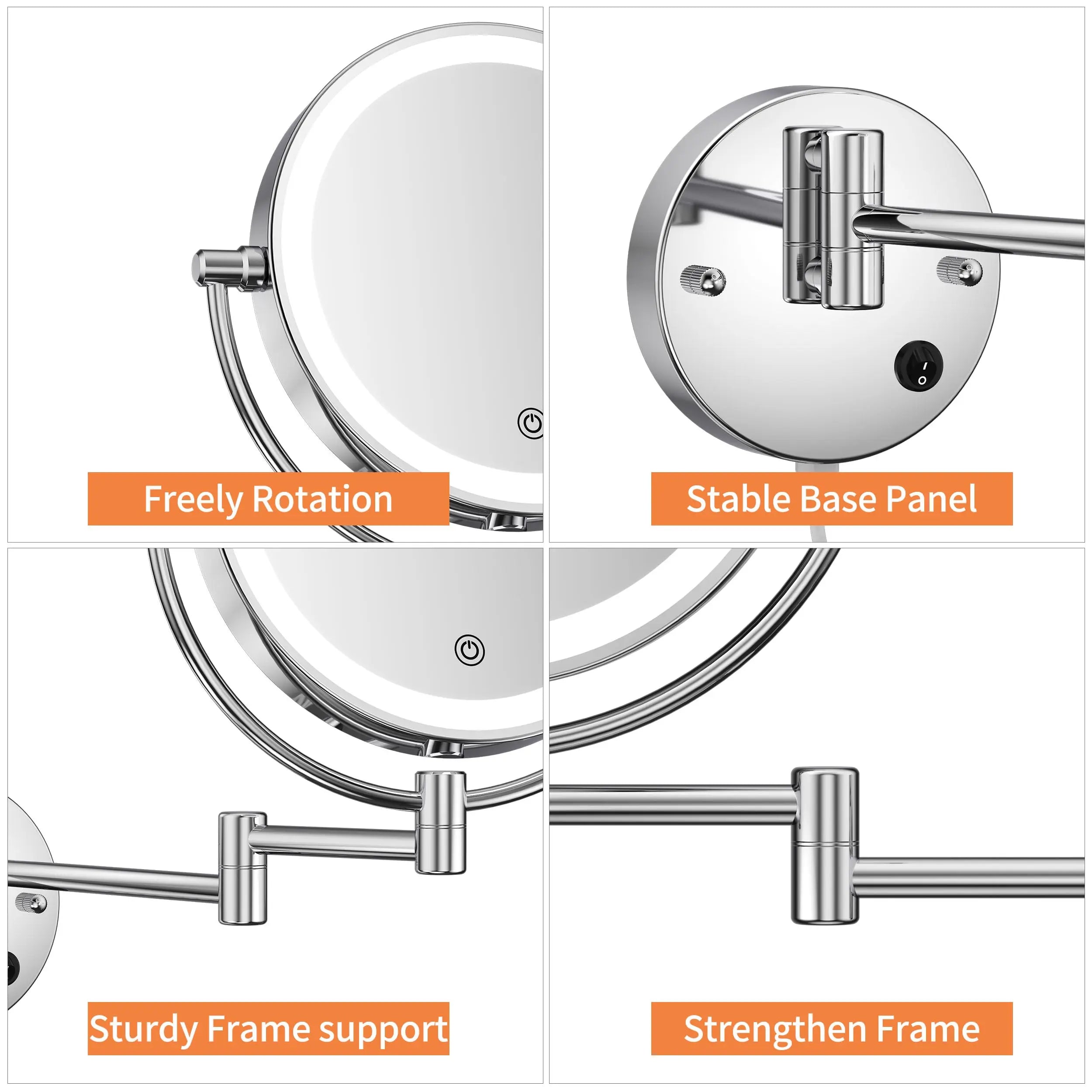 Freely Rotation

Stable Base Panel

Sturdy Frame support

Strengthen Frame