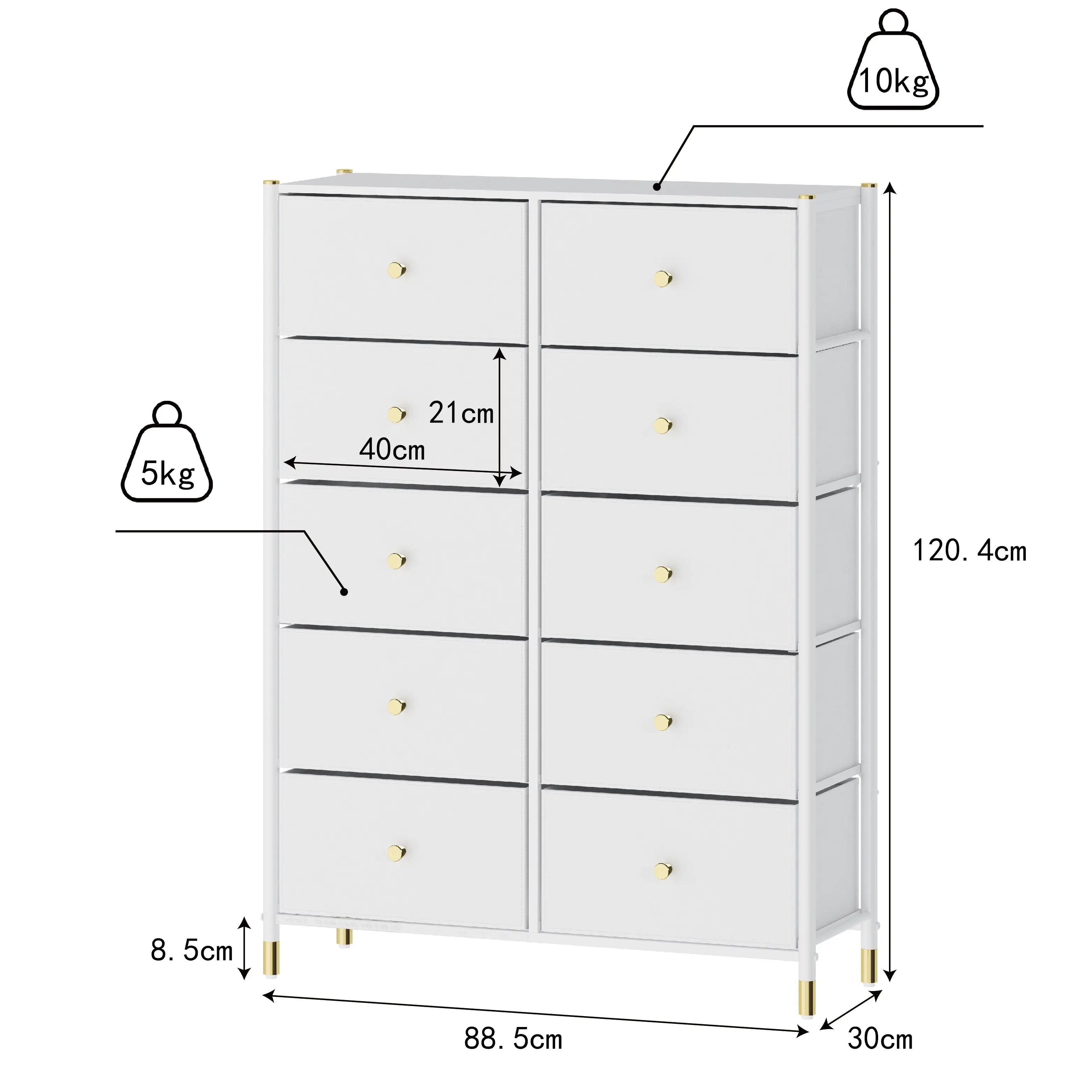 10kg

21cm

40cm

5kg

120.4cm

8.5cm

88.5cm

30cm